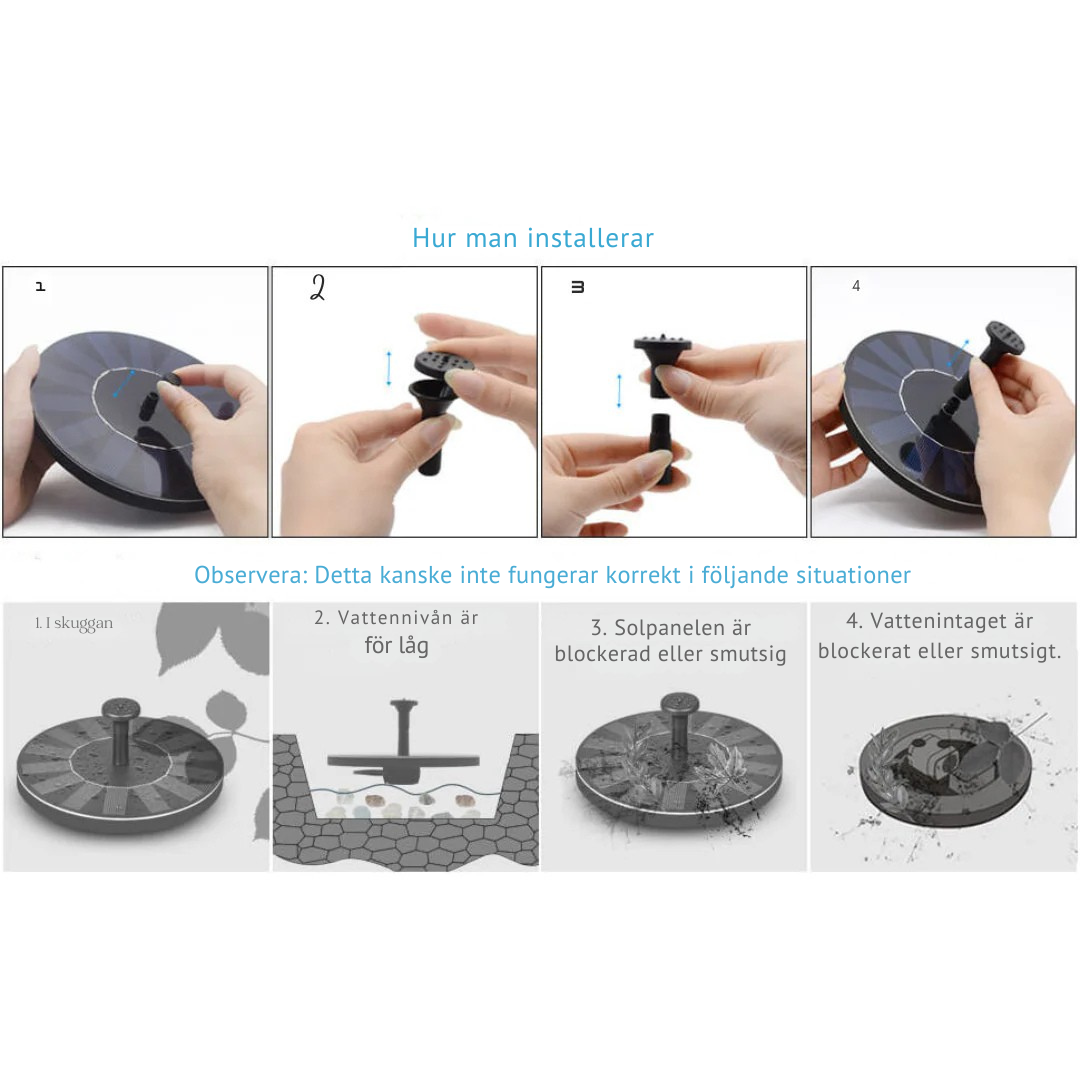 Hur man installerar

1

2

3

4

Observera: Detta kanske inte fungerar korrekt i följande situationer

1. I skuggan

2. Vattennivån är för låg

3. Solpanelen är blockerad eller smutsig

4. Vattenintaget är blockerat eller smutsigt.