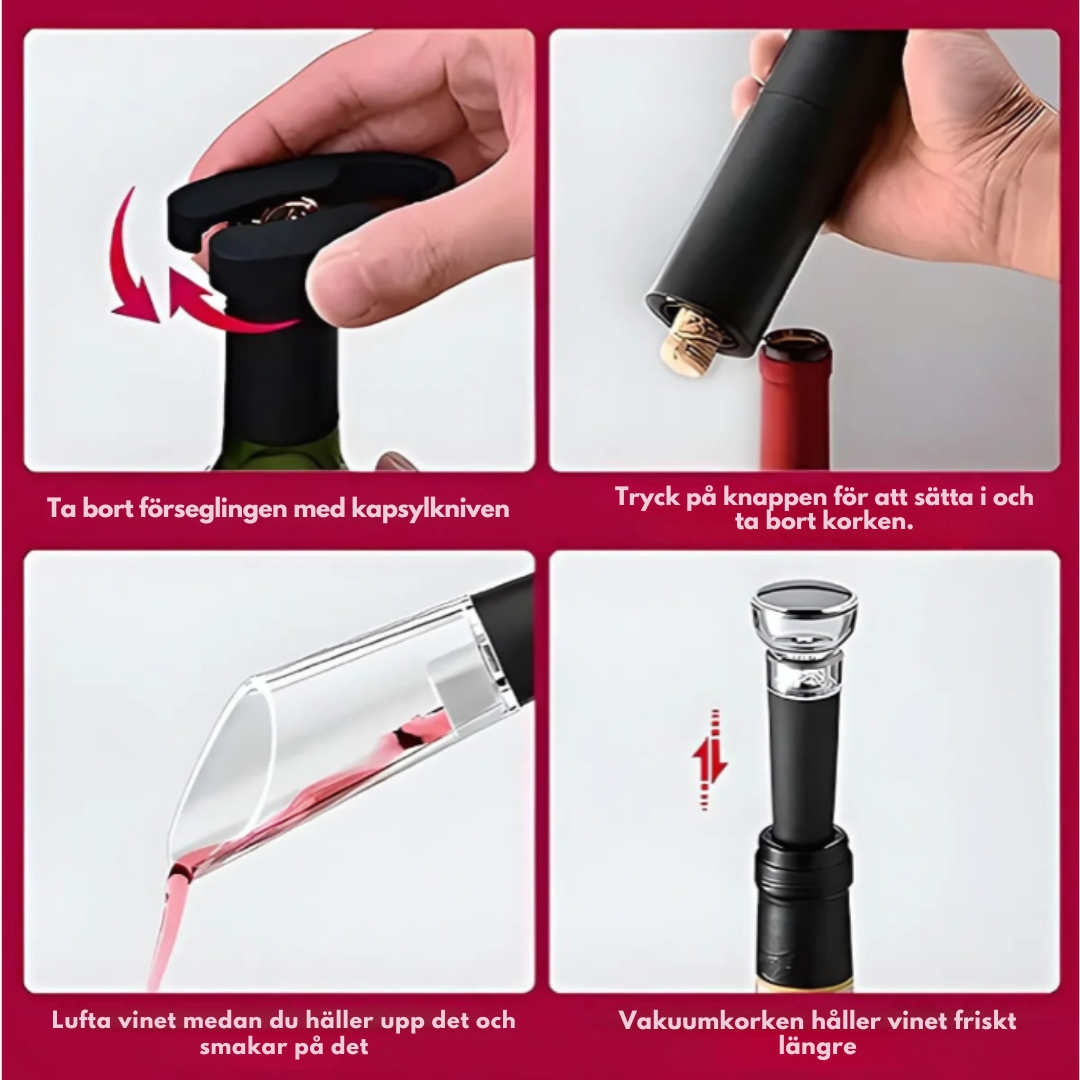 Ta bort förseglingen med kapsylkniven

Tryck på knappen för att sätta i och ta bort korken.

Lufta vinet medan du häller upp det och smakar på det

Vakuumkorken håller vinet friskt längre